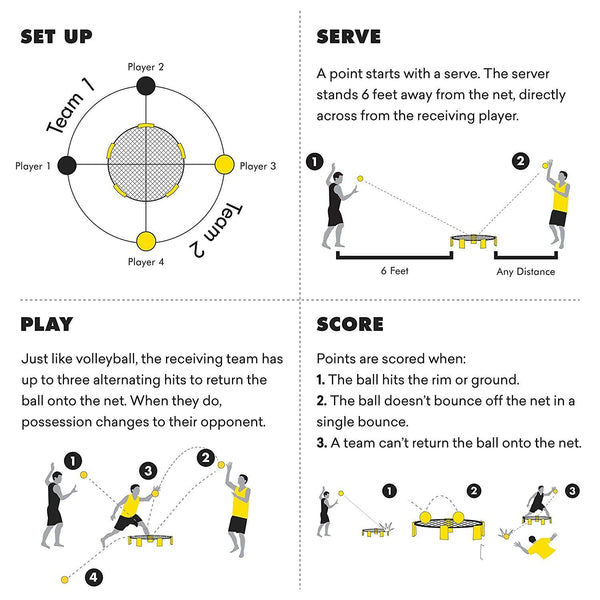 SET UP

Player 2
Team 1
Player 1
Player 3
Team 2
Player 4

SERVE

A point starts with a serve. The server stands 6 feet away from the net, directly across from the receiving player.

1
2
6 Feet
Any Distance

PLAY

Just like volleyball, the receiving team has up to three alternating hits to return the ball onto the net. When they do, possession changes to their opponent.

1
3
2
4

SCORE

Points are scored when:
**1.** The ball hits the rim or ground.
**2.** The ball doesn't bounce off the net in a single bounce.
**3.** A team can't return the ball onto the net.

1
2
3