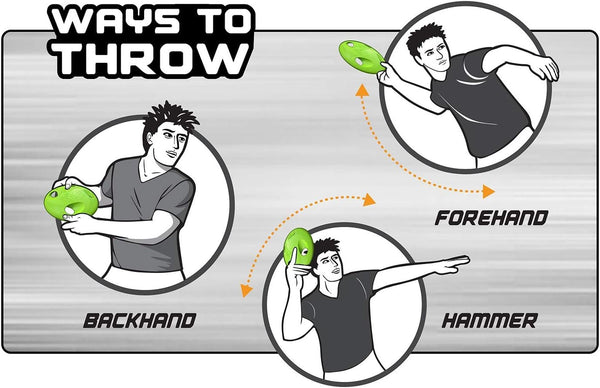 WAYS TO THROW

FOREHAND

BACKHAND

HAMMER